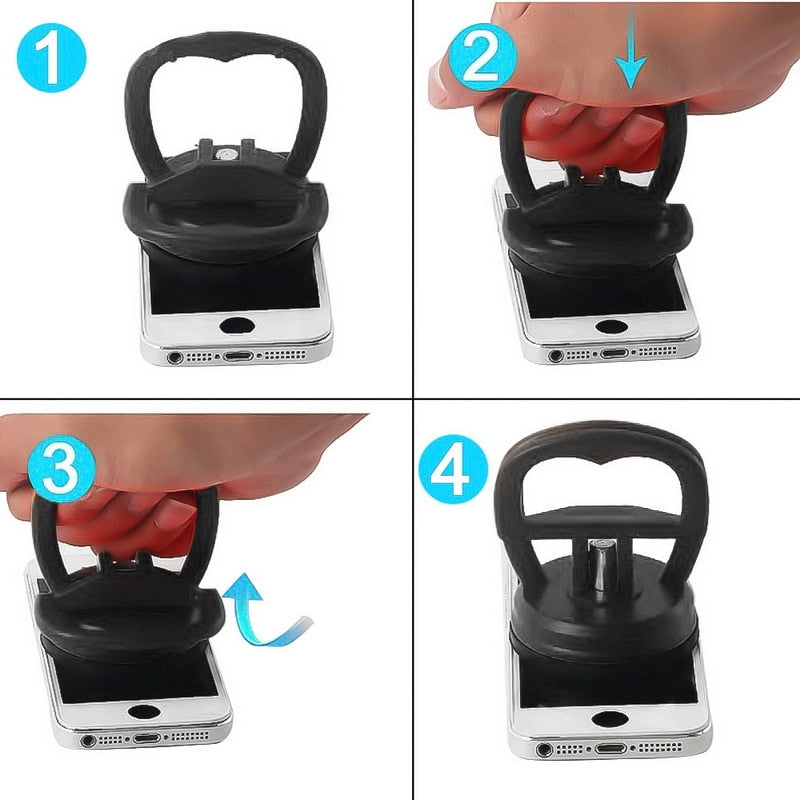 1

2

3

4